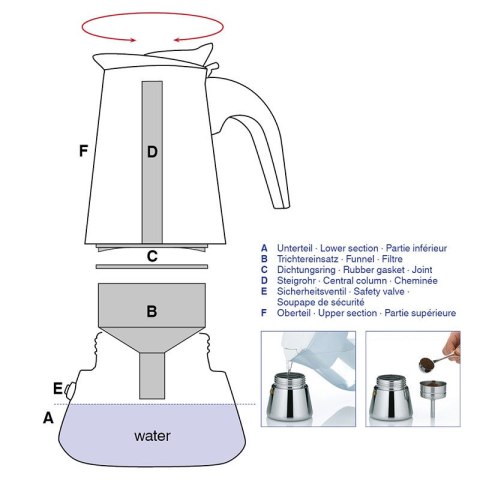 F

D

C

B

E

A

water

A Unterteil · Lower section · Partie inférieur
B Trichtereinsatz · Funnel · Filtre
C Dichtungsring · Rubber gasket · Joint
D Steigrohr · Central column · Cheminée
E Sicherheitsventil · Safety valve · Soupape de sécurité
F Oberteil · Upper section · Partie supérieure