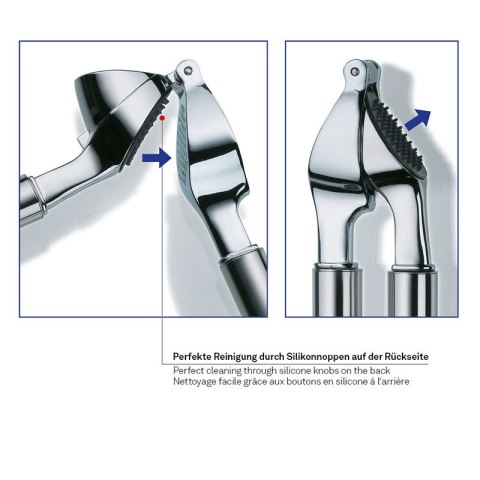 Perfekte Reinigung durch Silikonnoppen auf der Rückseite
Perfect cleaning through silicone knobs on the back
Nettoyage facile grâce aux boutons en silicone à l'arrière